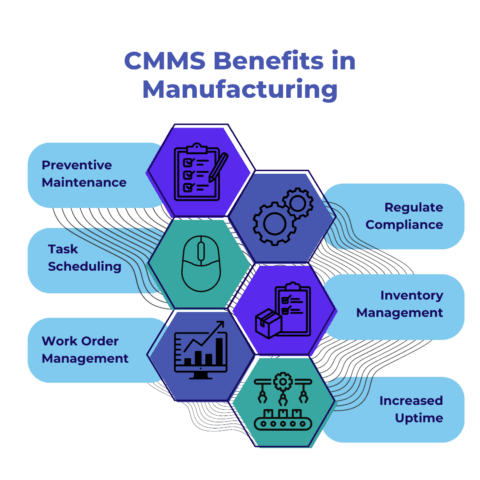 CMMS Benefits in Manufacturing

Preventive Maintenance

Regulate Compliance

Task Scheduling

Inventory Management

Work Order Management

Increased Uptime